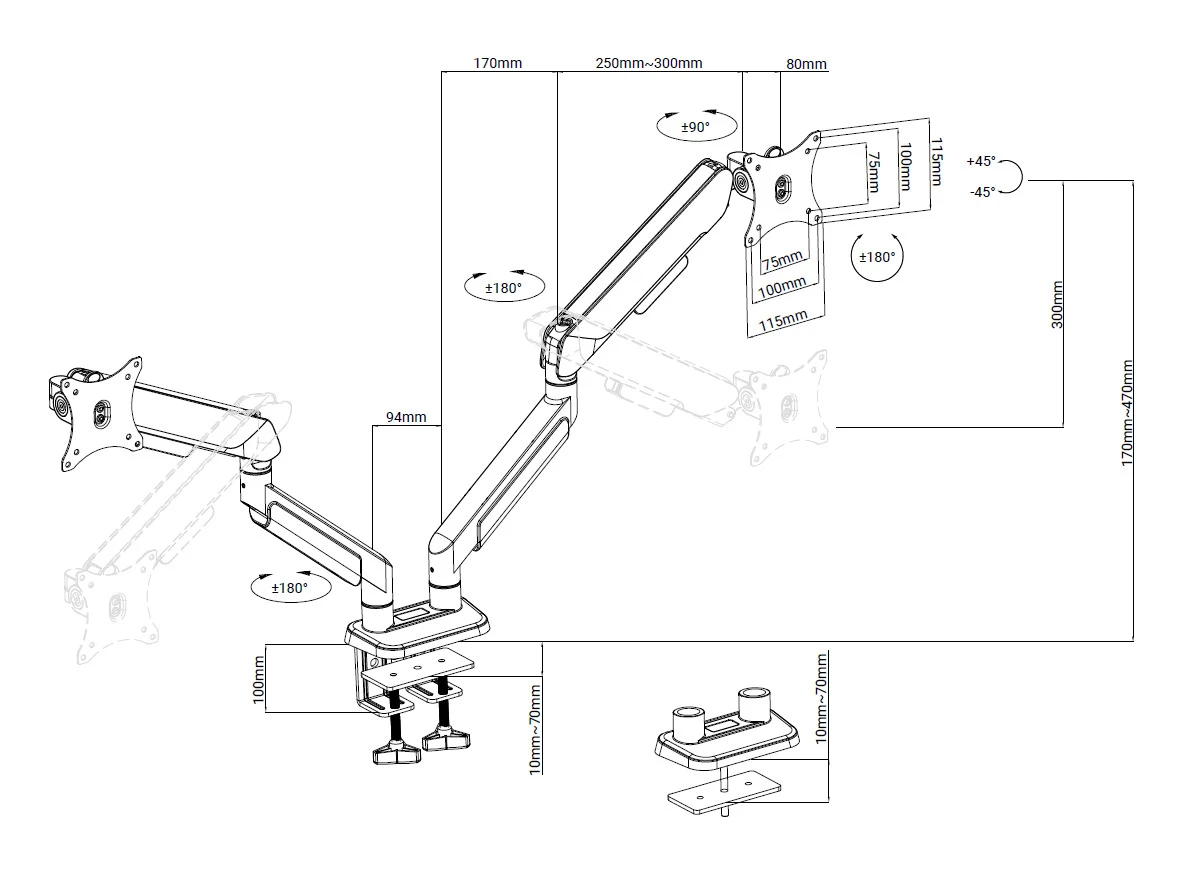 170mm
250mm~300mm
80mm
±90°
115mm
100mm
75mm
+45°
-45°
75mm
100mm
115mm
±180°
±180°
300mm
170mm~470mm
94mm
±180°
100mm
10mm~70mm
10mm~70mm